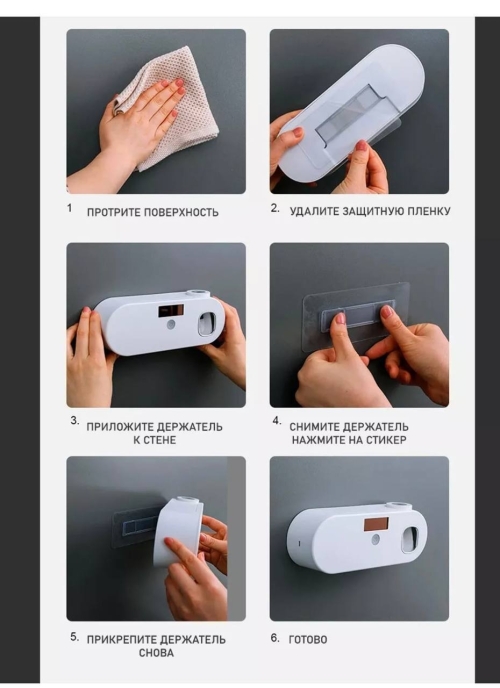 1 ПРОТРИТЕ ПОВЕРХНОСТЬ

2. УДАЛИТЕ ЗАЩИТНУЮ ПЛЕНКУ

3. ПРИЛОЖИТЕ ДЕРЖАТЕЛЬ К СТЕНЕ

4. СНИМИТЕ ДЕРЖАТЕЛЬ НАЖМИТЕ НА СТИКЕР

5. ПРИКРЕПИТЕ ДЕРЖАТЕЛЬ СНОВА

6. ГОТОВО